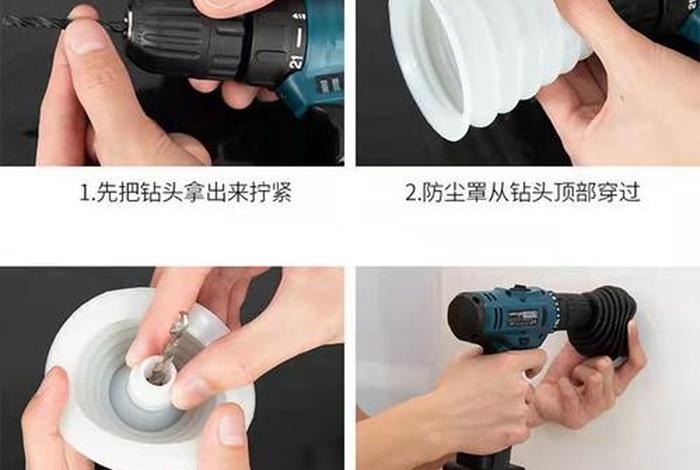 21

1.先把钻头拿出来拧紧

2.防尘罩从钻头顶部穿过