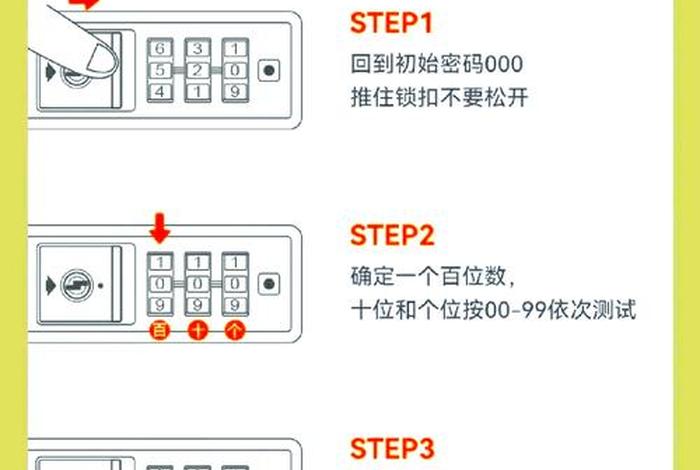 6 3 1
5 2 0
4 1 9

STEP1
回到初始密码000
推住锁扣不要松开

1 1 1
0 0 0
9 9 9
百 十 个

STEP2
确定一个百位数，
十位和个位按00-99依次测试

STEP3