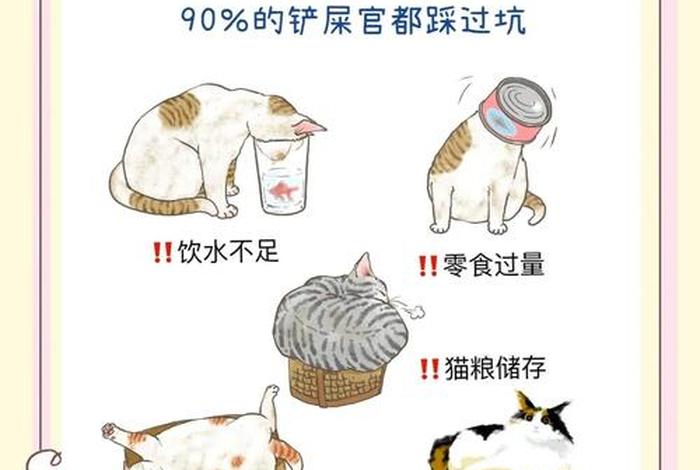 90%的铲屎官都踩过坑

‼饮水不足

‼零食过量

‼猫粮储存