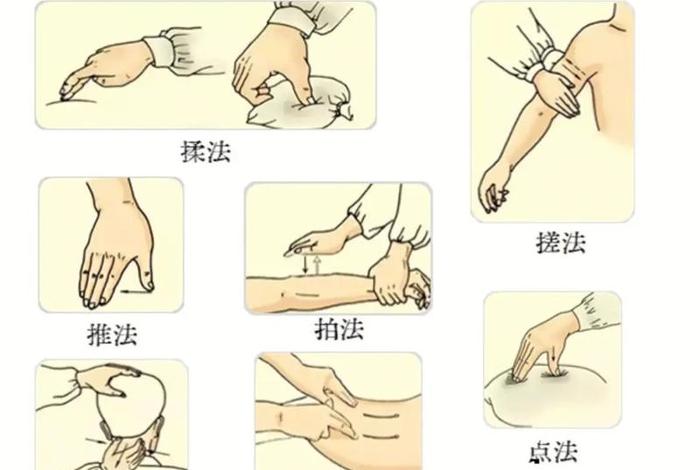 揉法

搓法

推法

拍法

点法