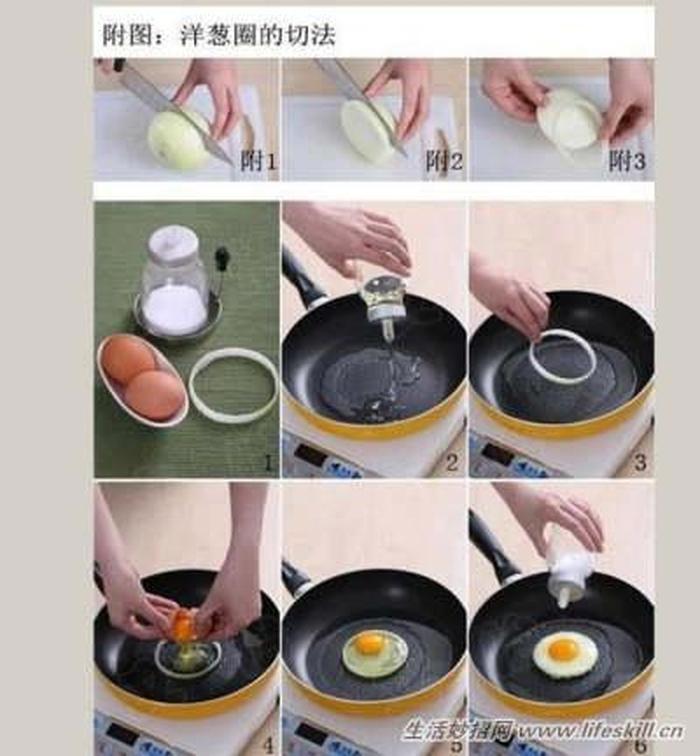 附图：洋葱圈的切法

附1

附2

附3

1

2

3

4

5

6

生活妙招网 www.lifeskill.cn