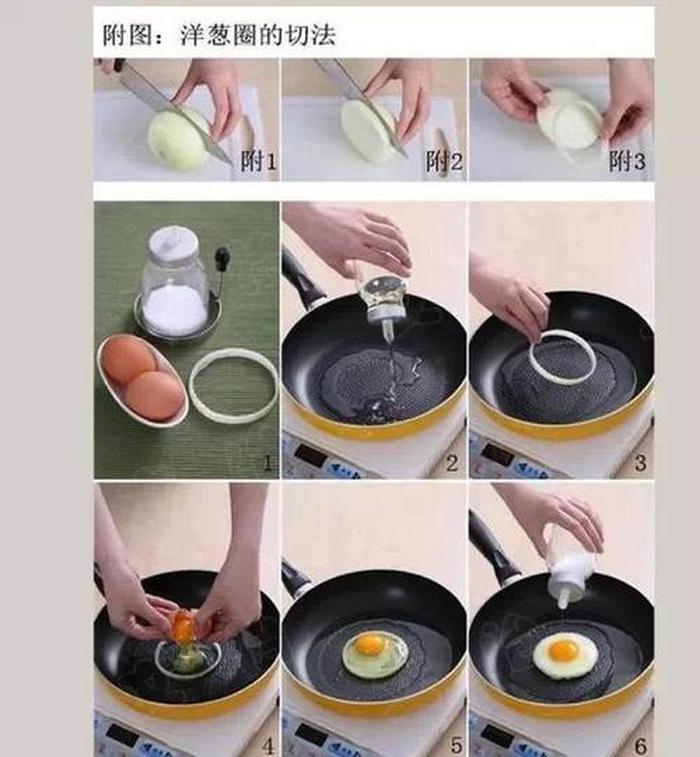 附图：洋葱圈的切法

附1

附2

附3

1

2

3

4

5

6